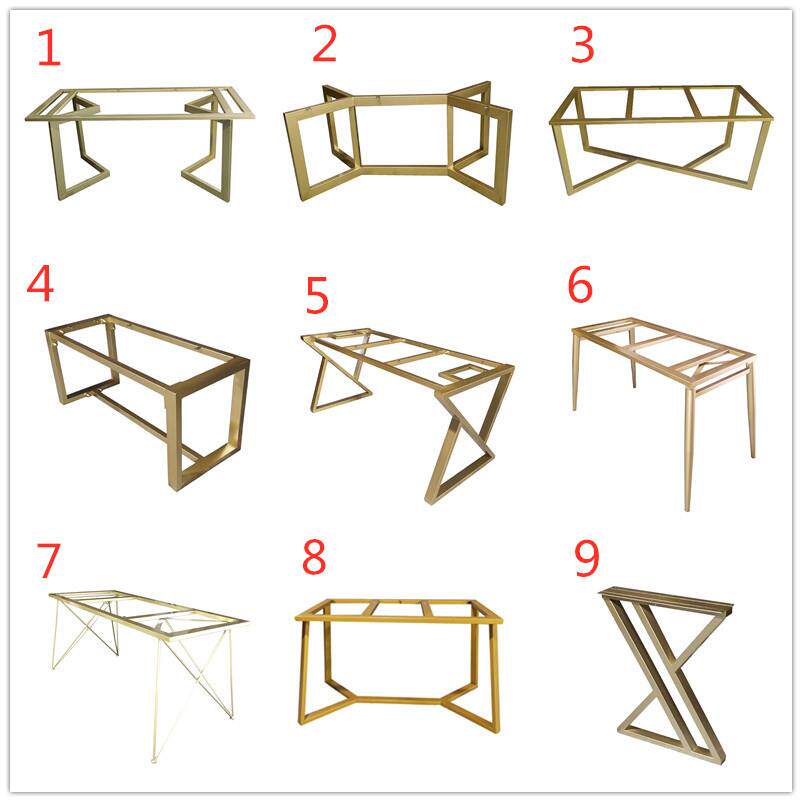 1
2
3
4
5
6
7
8
9