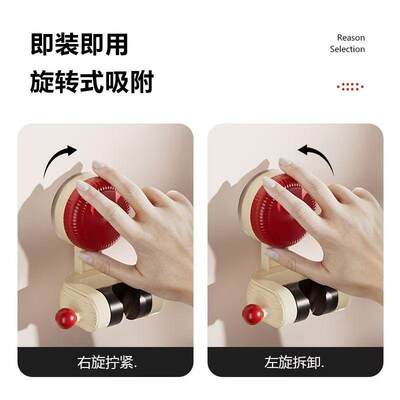 即装即用
旋转式吸附

Reason
Selection

右旋拧紧.

左旋拆卸.