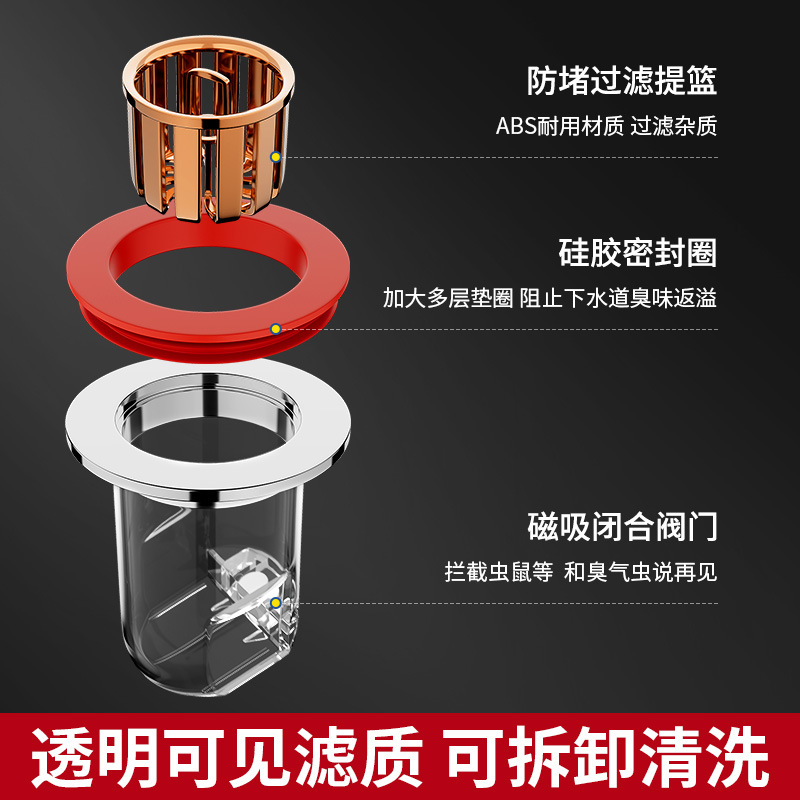 防堵过滤提篮
ABS耐用材质 过滤杂质

硅胶密封圈
加大多层垫圈 阻止下水道臭味返溢

磁吸闭合阀门
拦截虫鼠等 和臭气虫说再见

透明可见滤质 可拆卸清洗