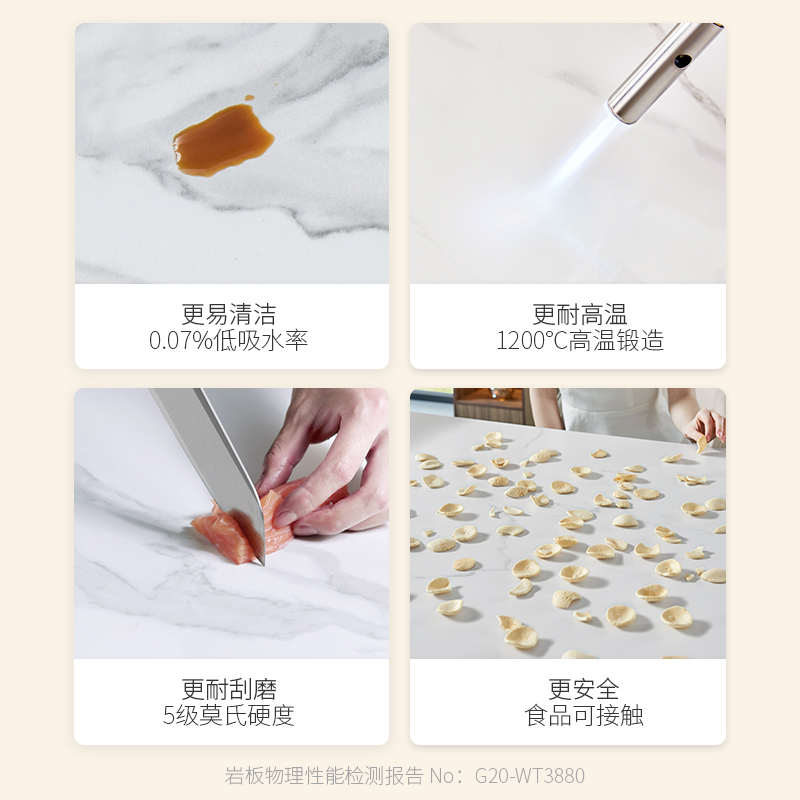 更易清洁
0.07%低吸水率

更耐高温
1200°C高温锻造

更耐刮磨
5级莫氏硬度

更安全
食品可接触

岩板物理性能检测报告 No：G20-WT3880