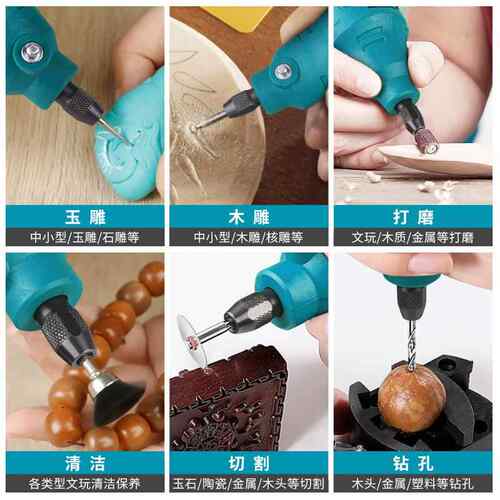 玉雕
中小型/玉雕/石雕等

木雕
中小型/木雕/核雕等

打磨
文玩/木质/金属等打磨

清洁
各类型文玩清洁保养

切割
玉石/陶瓷/金属/木头等切割

钻孔
木头/金属/塑料等钻孔