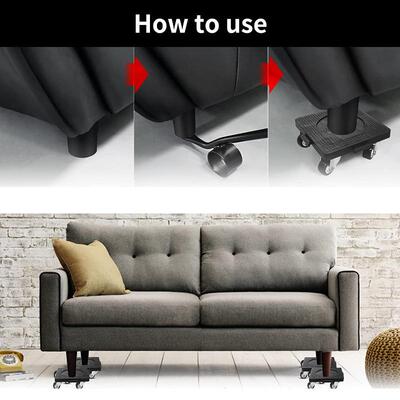 How to use