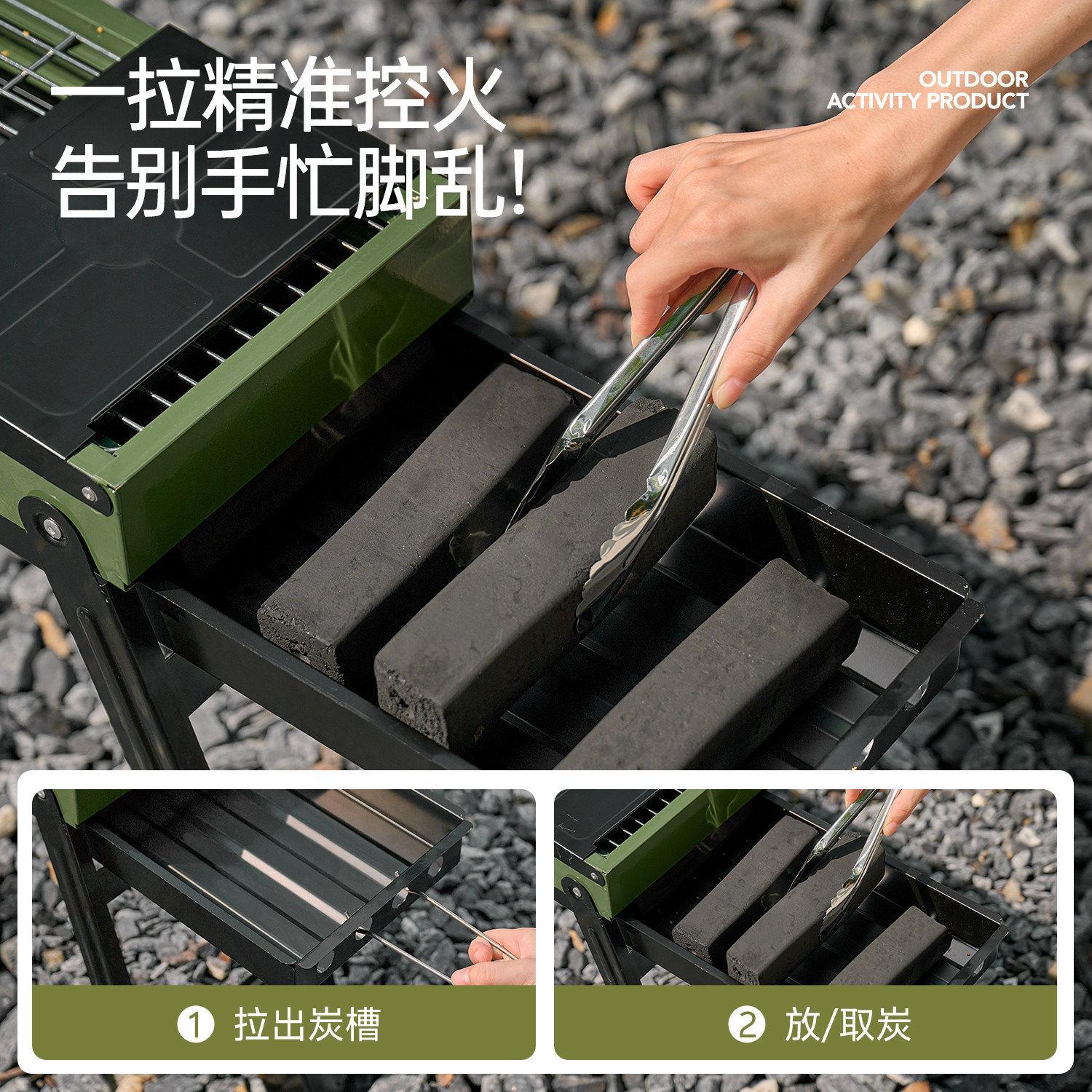 一拉精准控火
告别手忙脚乱!

OUTDOOR
ACTIVITY PRODUCT

① 拉出炭槽

② 放/取炭