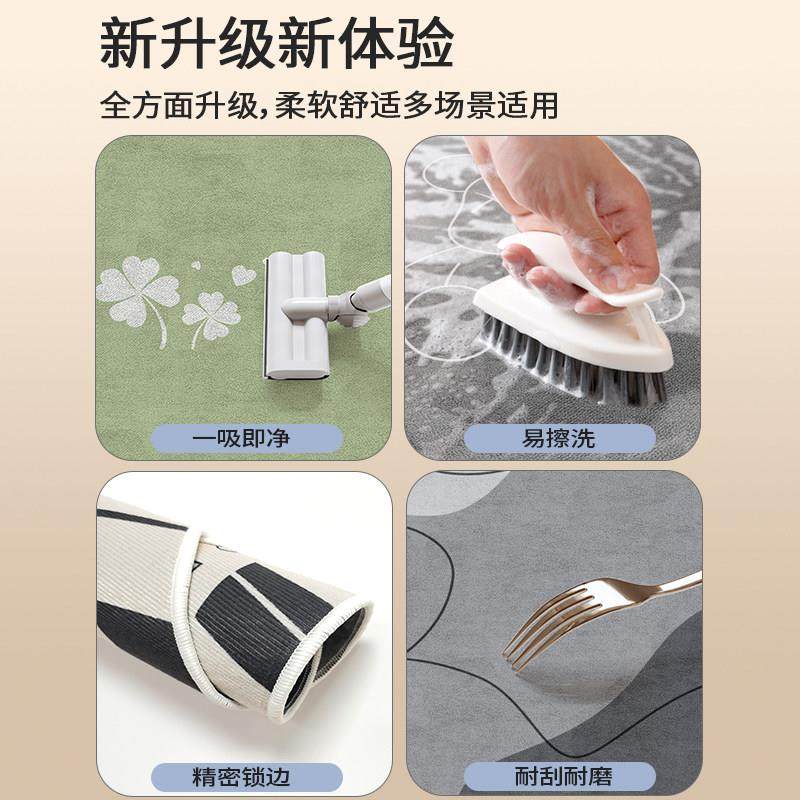 新升级新体验

全方面升级,柔软舒适多场景适用

一吸即净

易擦洗

精密锁边

耐刮耐磨