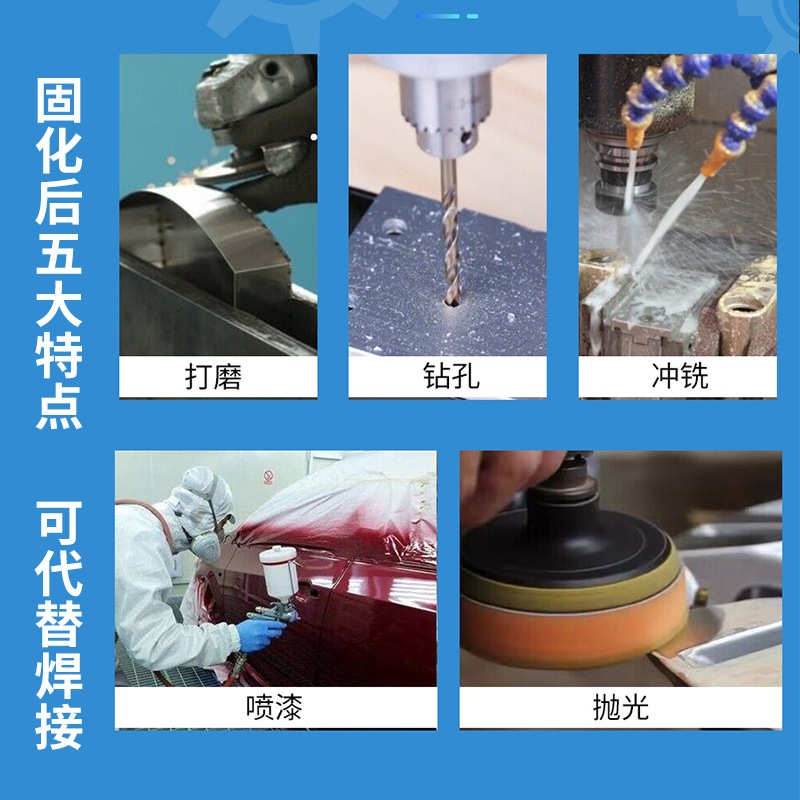 固化后五大特点

可代替焊接

打磨

钻孔

冲铣

喷漆

抛光