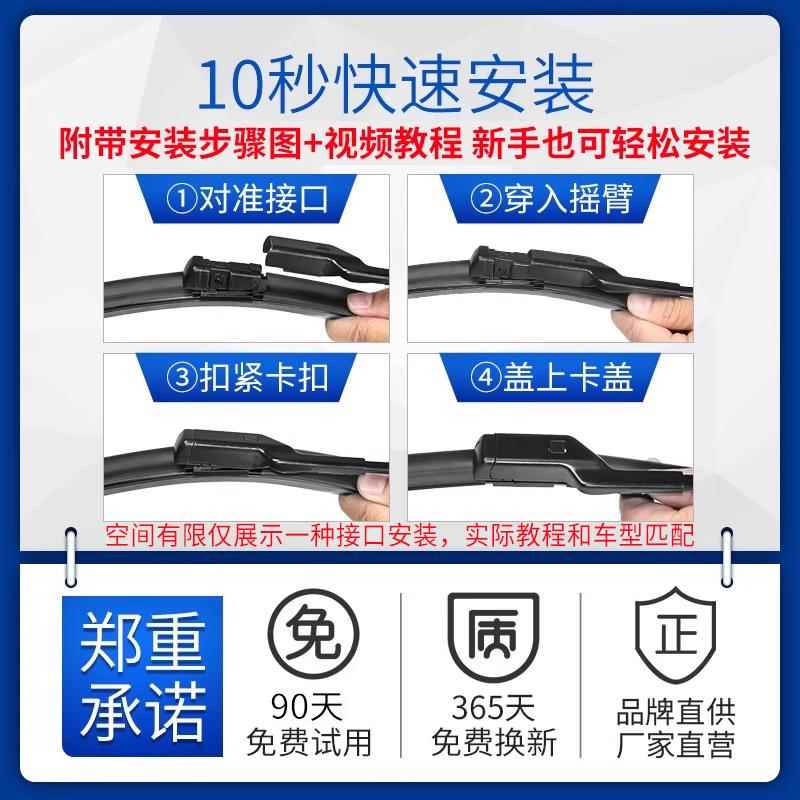 10秒快速安装
附带安装步骤图+视频教程 新手也可轻松安装

①对准接口

②穿入摇臂

③扣紧卡扣

④盖上卡盖

空间有限仅展示一种接口安装，实际教程和车型匹配

郑重承诺

免
90天
免费试用

质
365天
免费换新

正
品牌直供
厂家直营