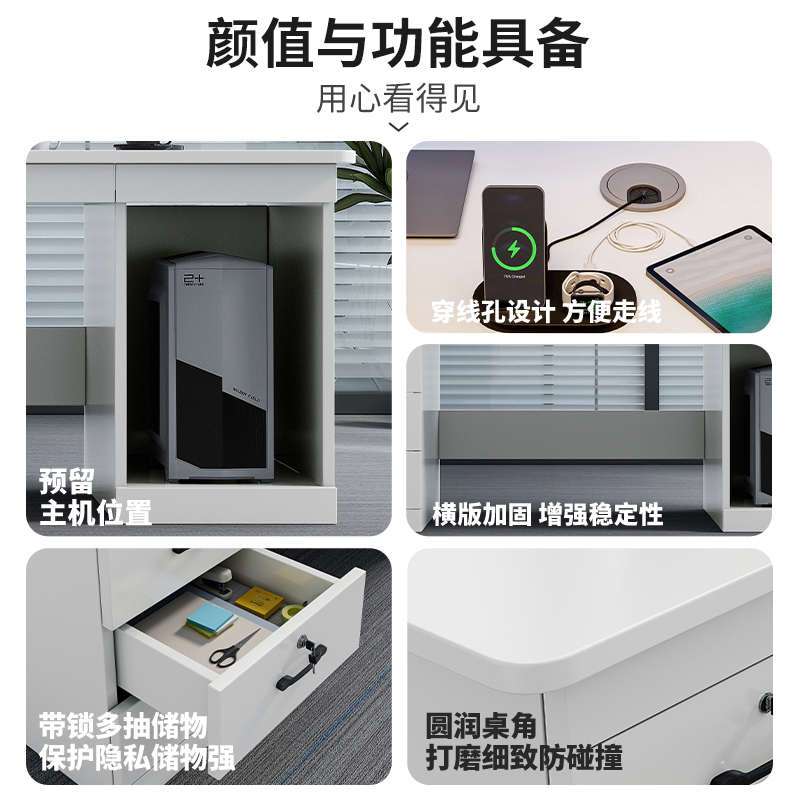 颜值与功能具备

用心看得见

预留
主机位置

穿线孔设计 方便走线

横版加固 增强稳定性

带锁多抽储物
保护隐私储物强

圆润桌角
打磨细致防碰撞