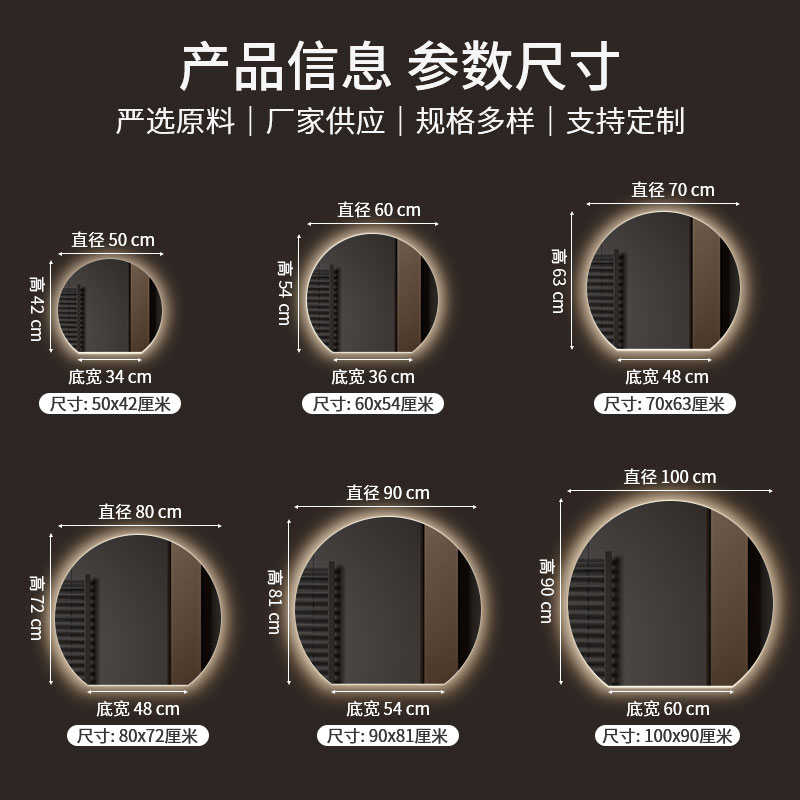 产品信息 参数尺寸

严选原料 | 厂家供应 | 规格多样 | 支持定制

直径 50 cm
高 42 cm
底宽 34 cm
尺寸: 50x42厘米

直径 60 cm
高 54 cm
底宽 36 cm
尺寸: 60x54厘米

直径 70 cm
高 63 cm
底宽 48 cm
尺寸: 70x63厘米

直径 80 cm
高 72 cm
底宽 48 cm
尺寸: 80x72厘米

直径 90 cm
高 81 cm
底宽 54 cm
尺寸: 90x81厘米

直径 100 cm
高 90 cm
底宽 60 cm
尺寸: 100x90厘米