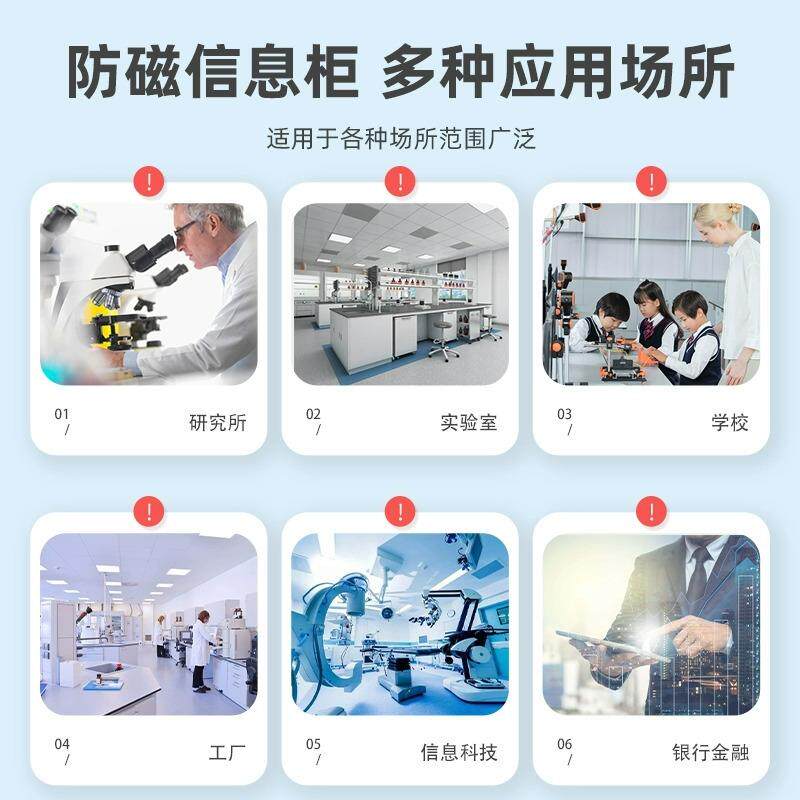 防磁信息柜 多种应用场所

适用于各种场所范围广泛

!

01
/
研究所

!

02
/
实验室

!

03
/
学校

!

04
/
工厂

!

05
/
信息科技

!

06
/
银行金融