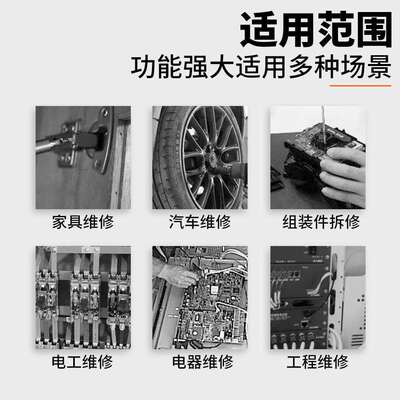 适用范围
功能强大适用多种场景

家具维修

汽车维修

组装件拆修

电工维修

电器维修

工程维修