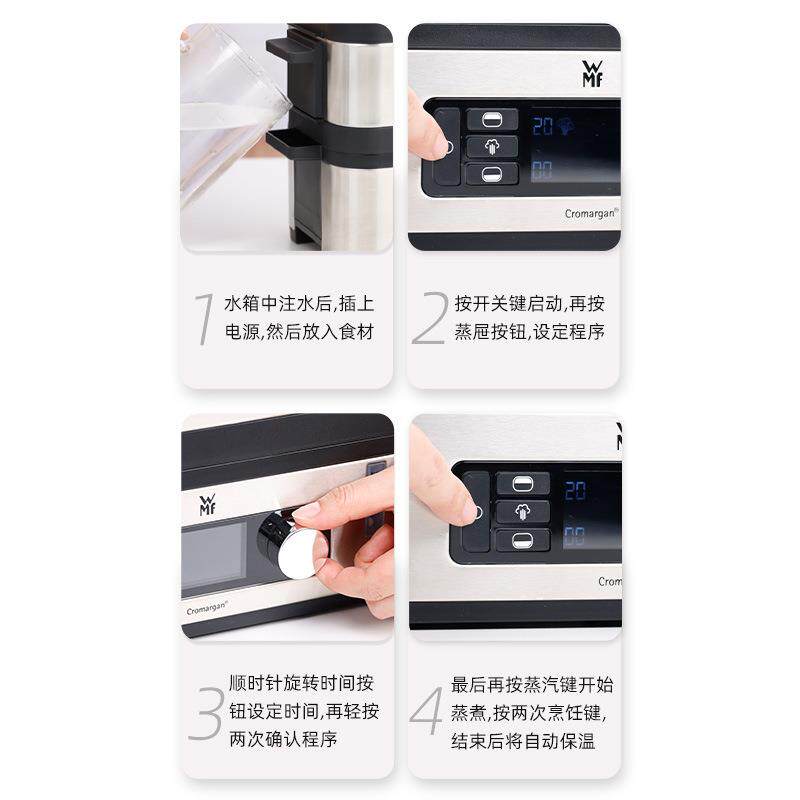 WMF

20

00

Cromargan®

1 水箱中注水后,插上电源,然后放入食材

2 按开关键启动,再按蒸屉按钮,设定程序

WMF

Cromargan®

20

00

Crom

3 顺时针旋转时间按钮设定时间,再轻按两次确认程序

4 最后再按蒸汽键开始蒸煮,按两次烹饪键,结束后将自动保温