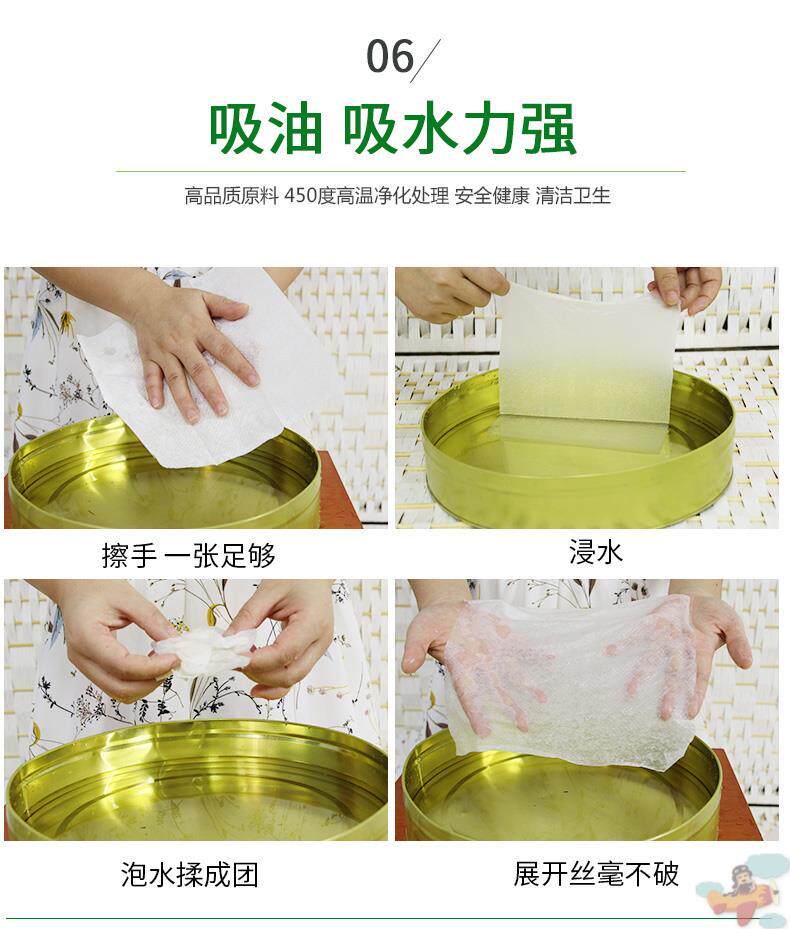 06/

吸油 吸水力强

高品质原料 450度高温净化处理 安全健康 清洁卫生

擦手 一张足够

浸水

泡水揉成团

展开丝毫不破