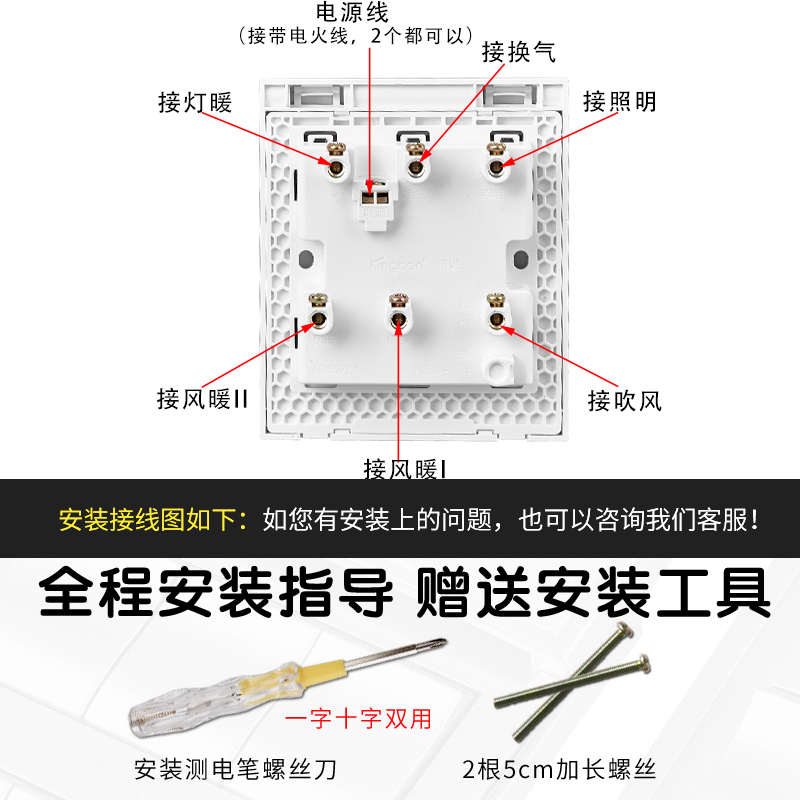 电源线
（接带电火线，2个都可以）
接换气
接灯暖
接照明
接风暖II
接吹风
接风暖I

安装接线图如下：如您有安装上的问题，也可以咨询我们客服！

全程安装指导 赠送安装工具

一字十字双用
安装测电笔螺丝刀
2根5cm加长螺丝