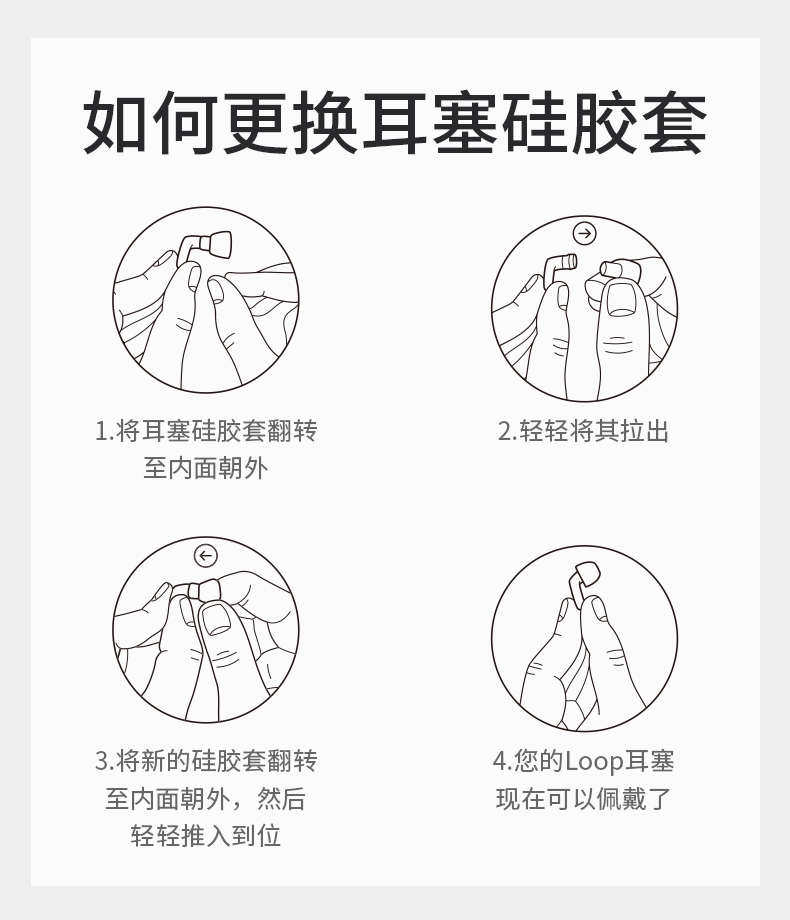 如何更换耳塞硅胶套

1.将耳塞硅胶套翻转至内面朝外

2.轻轻将其拉出

3.将新的硅胶套翻转至内面朝外，然后轻轻推入到位

4.您的Loop耳塞现在可以佩戴了