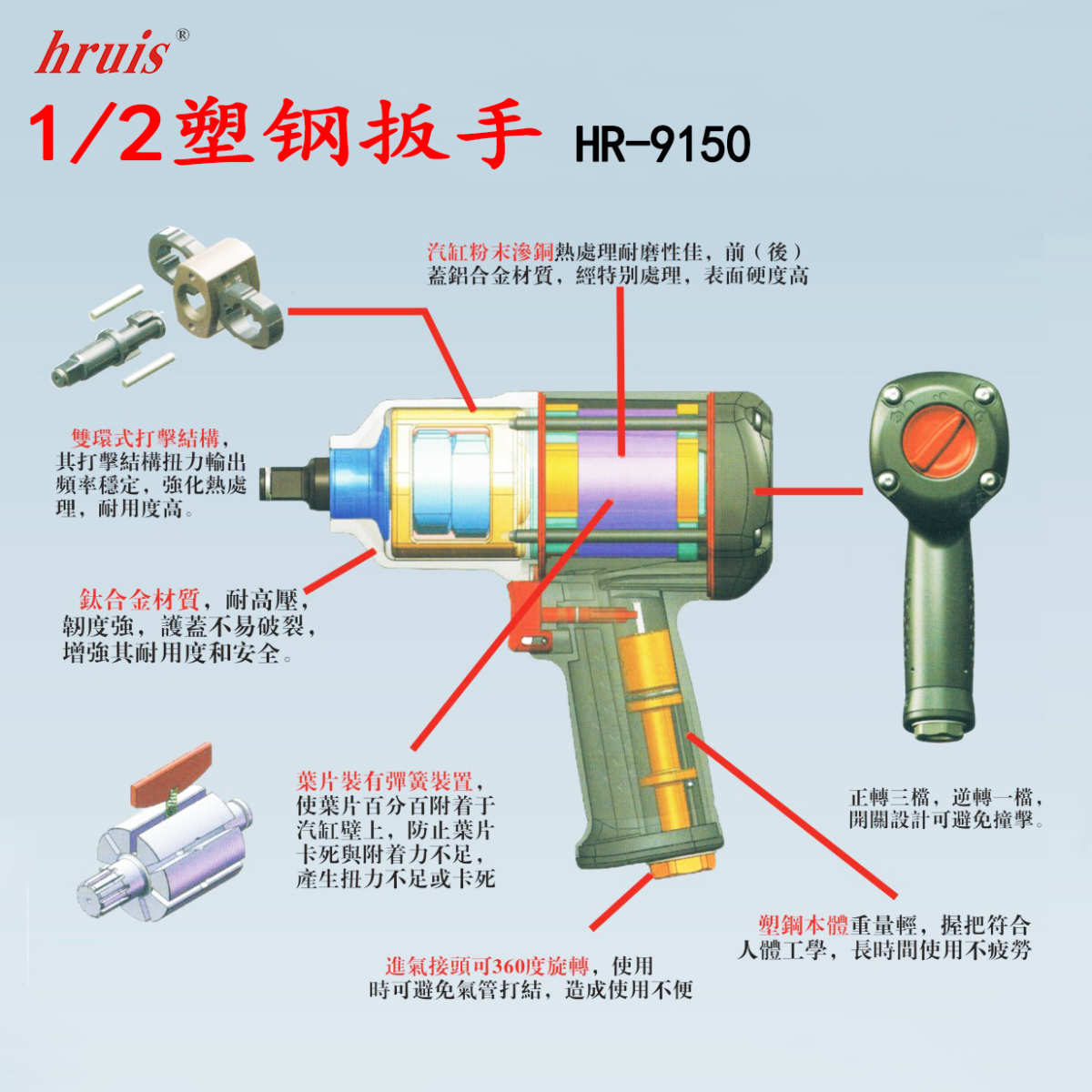 hruis®

1/2塑钢扳手 HR-9150

汽缸粉末滲銅熱處理耐磨性佳，前（後）蓋鋁合金材質，經特別處理，表面硬度高

雙環式打擊結構，其打擊結構扭力輸出頻率穩定，強化熱處理，耐用度高。

鈦合金材質，耐高壓，韌度強，護蓋不易破裂，增強其耐用度和安全。

葉片裝有彈簧裝置，使葉片百分百附着于汽缸壁上，防止葉片卡死與附着力不足，產生扭力不足或卡死

正轉三檔，逆轉一檔，開關設計可避免撞擊。

塑鋼本體重量輕，握把符合人體工學，長時間使用不疲勞

進氣接頭可360度旋轉，使用時可避免氣管打結，造成使用不便