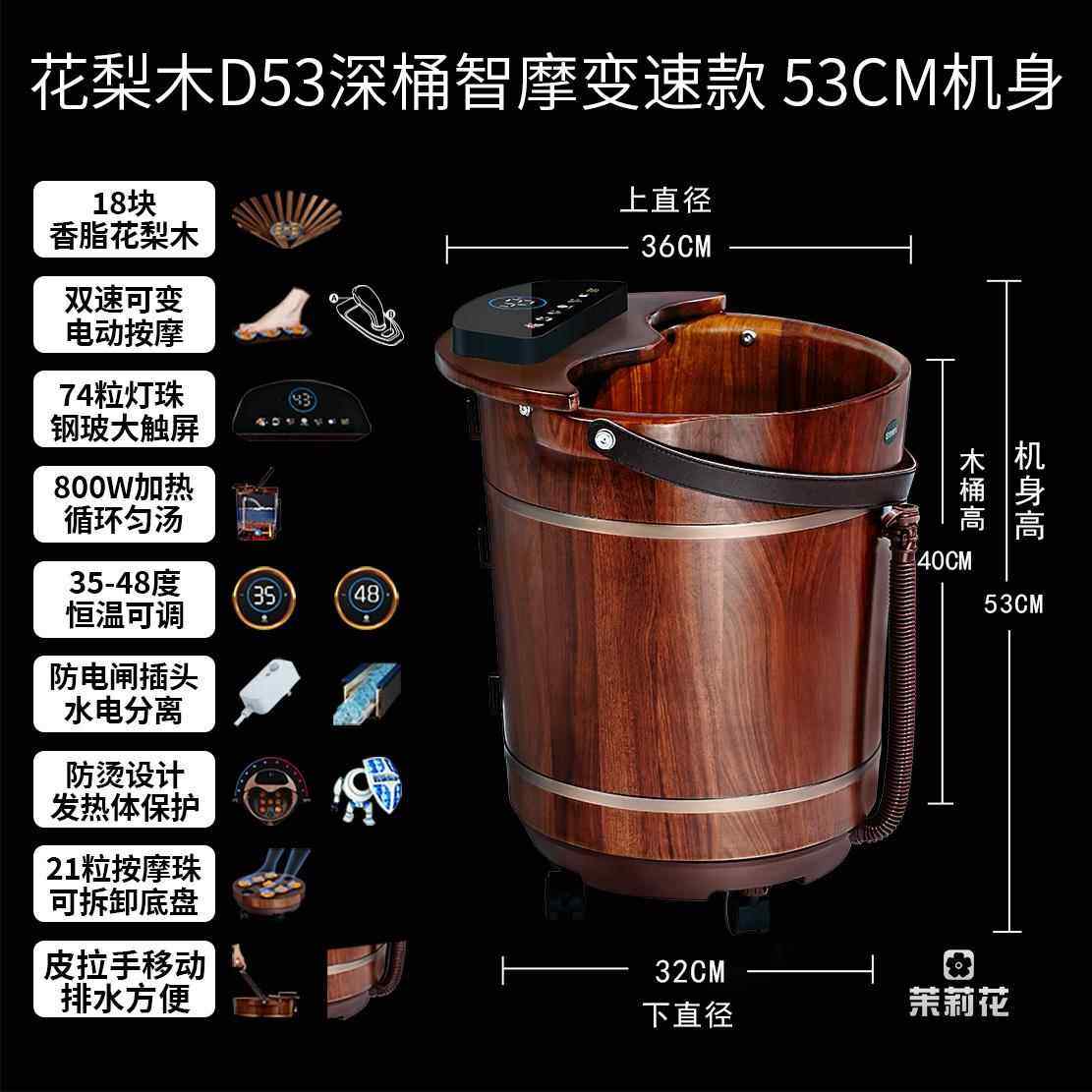 花梨木D53深桶智摩变速款 53CM机身

18块
香脂花梨木

双速可变
电动按摩

74粒灯珠
钢玻大触屏

800W加热
循环匀汤

35-48度
恒温可调

35

48

防电闸插头
水电分离

防烫设计
发热体保护

21粒按摩珠
可拆卸底盘

皮拉手移动
排水方便

上直径
36CM

木桶高
40CM

机身高
53CM

32CM
下直径

茉莉花