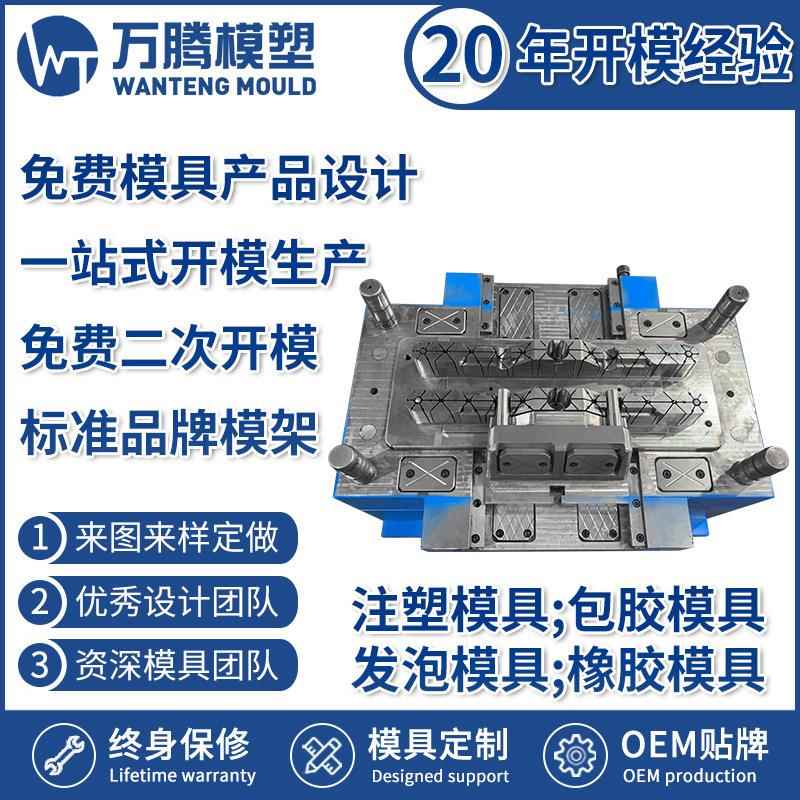 WT 万腾模塑
WANTENG MOULD

20 年开模经验

免费模具产品设计

一站式开模生产

免费二次开模

标准品牌模架

1 来图来样定做

2 优秀设计团队

3 资深模具团队

注塑模具;包胶模具
发泡模具;橡胶模具

终身保修
Lifetime warranty

模具定制
Designed support

OEM贴牌
OEM production