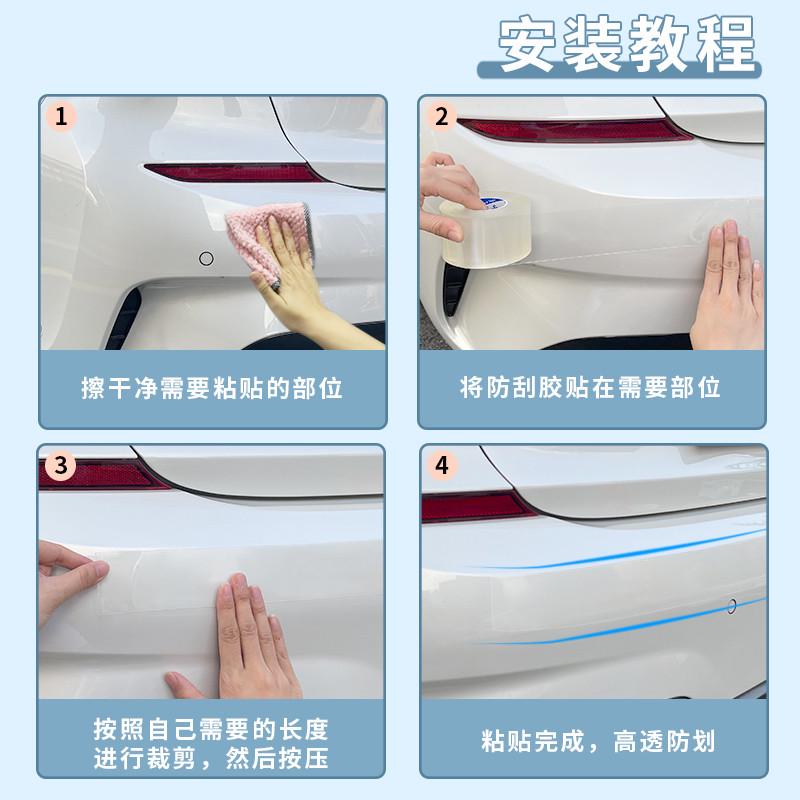 安装教程

1

擦干净需要粘贴的部位

2

将防刮胶贴在需要部位

3

按照自己需要的长度进行裁剪，然后按压

4

粘贴完成，高透防划