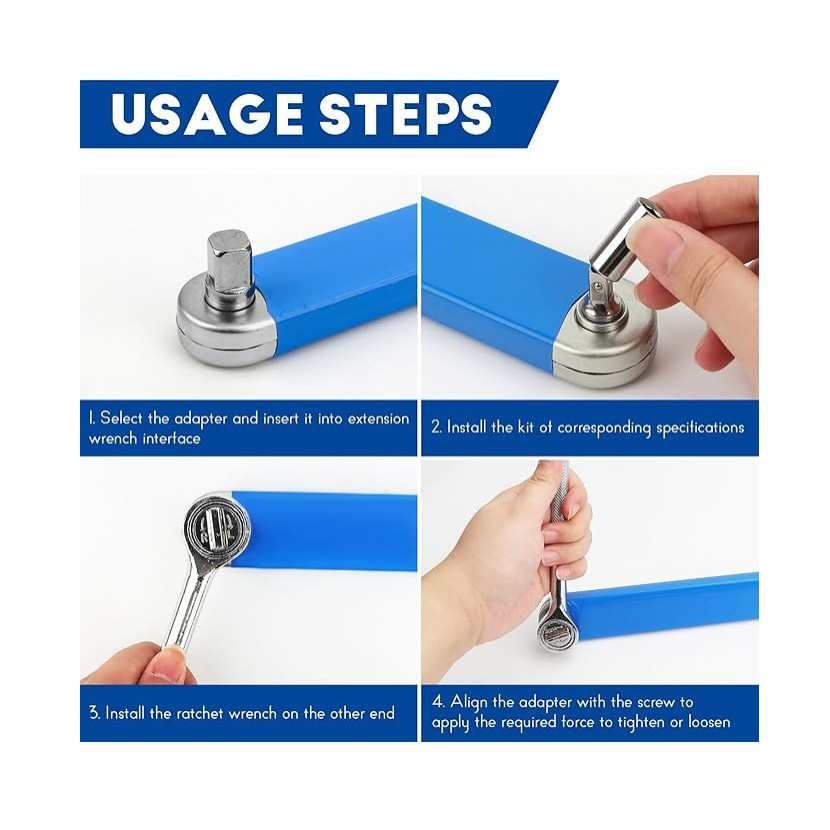 USAGE STEPS

1. Select the adapter and insert it into extension wrench interface

2. Install the kit of corresponding specifications

3. Install the ratchet wrench on the other end

4. Align the adapter with the screw to apply the required force to tighten or loosen