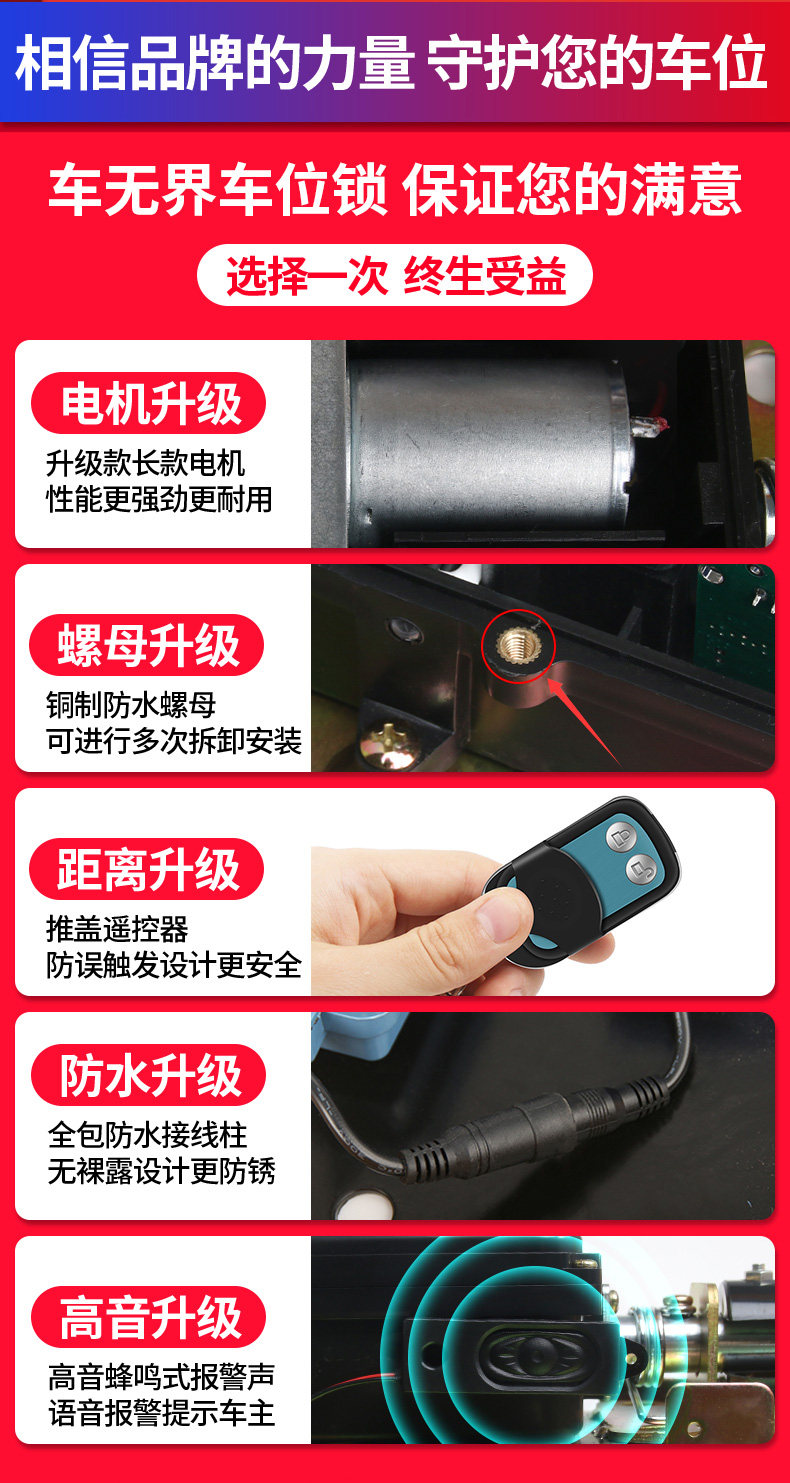 相信品牌的力量 守护您的车位

车无界车位锁 保证您的满意

选择一次 终生受益

电机升级

升级款长款电机
性能更强劲更耐用

螺母升级

铜制防水螺母
可进行多次拆卸安装

距离升级

推盖遥控器
防误触发设计更安全

防水升级

全包防水接线柱
无裸露设计更防锈

高音升级

高音蜂鸣式报警声
语音报警提示车主