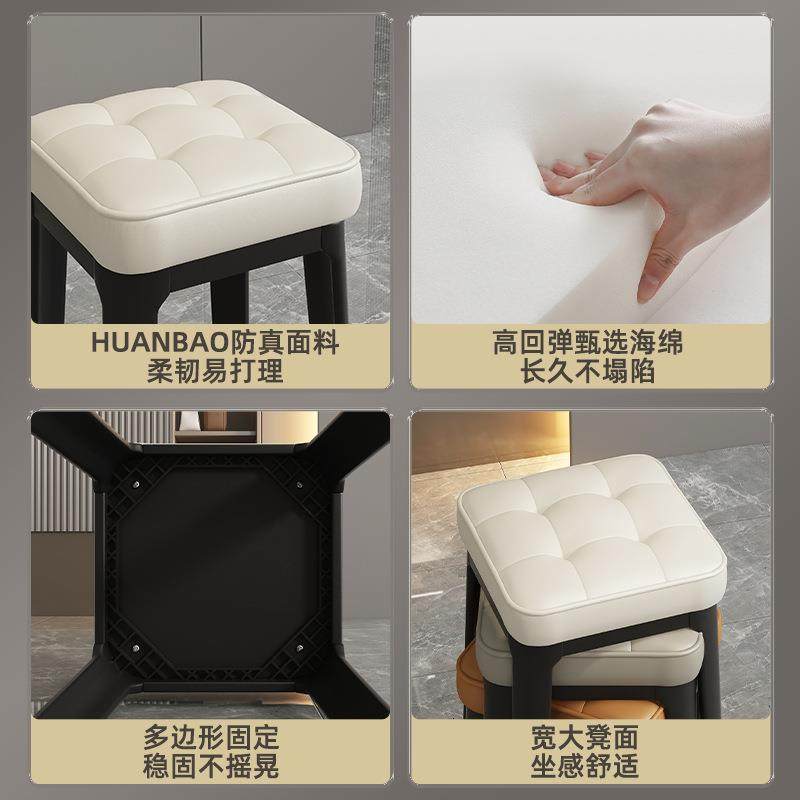 HUANBAO防真面料
柔韧易打理

高回弹甄选海绵
长久不塌陷

多边形固定
稳固不摇晃

宽大凳面
坐感舒适