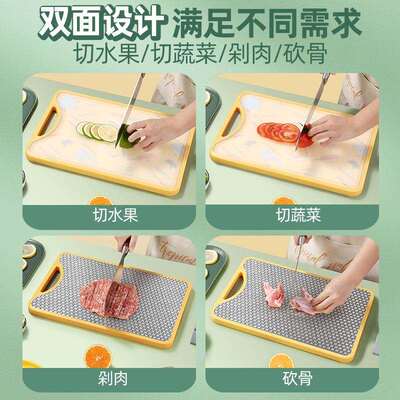 双面设计 满足不同需求
切水果/切蔬菜/剁肉/砍骨

切水果

切蔬菜

剁肉

砍骨