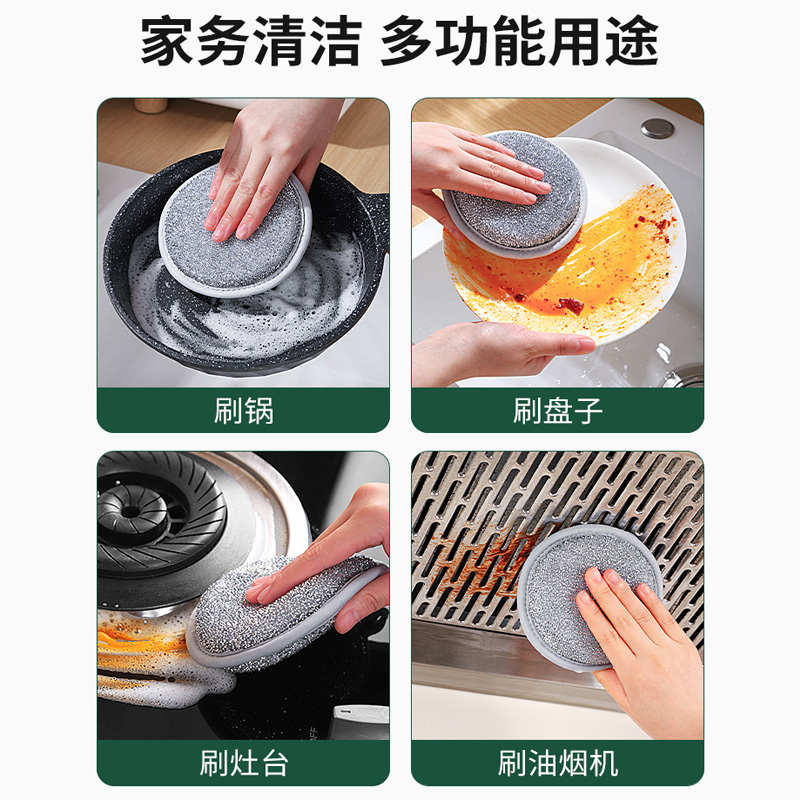 家务清洁 多功能用途

刷锅

刷盘子

刷灶台

刷油烟机