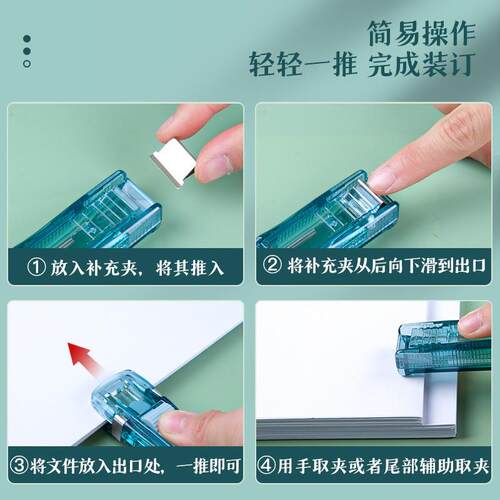 简易操作
轻轻一推 完成装订

①放入补充夹，将其推入

②将补充夹从后向下滑到出口

③将文件放入出口处，一推即可

④用手取夹或者尾部辅助取夹