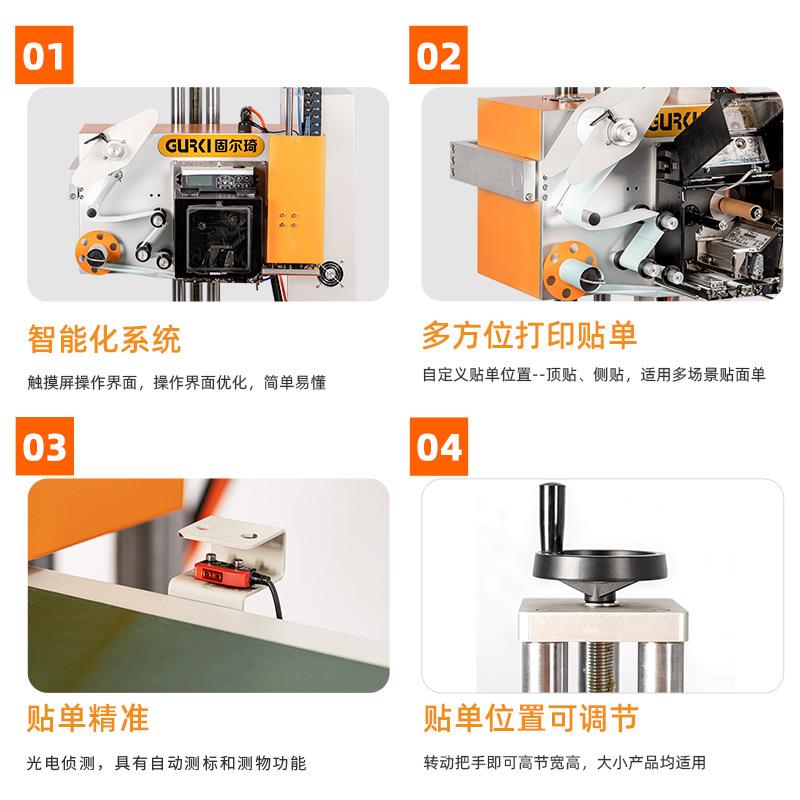 01

GURKI 固尔琦

智能化系统

触摸屏操作界面，操作界面优化，简单易懂

02

GURKI

多方位打印贴单

自定义贴单位置--顶贴、侧贴，适用多场景贴面单

03

贴单精准

光电侦测，具有自动测标和测物功能

04

贴单位置可调节

转动把手即可高节宽高，大小产品均适用