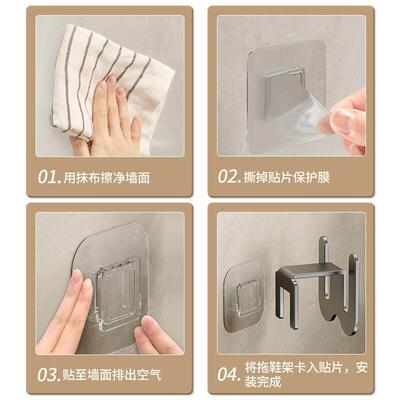 01.用抹布擦净墙面

02.撕掉贴片保护膜

03.贴至墙面排出空气

04.将拖鞋架卡入贴片，安装完成