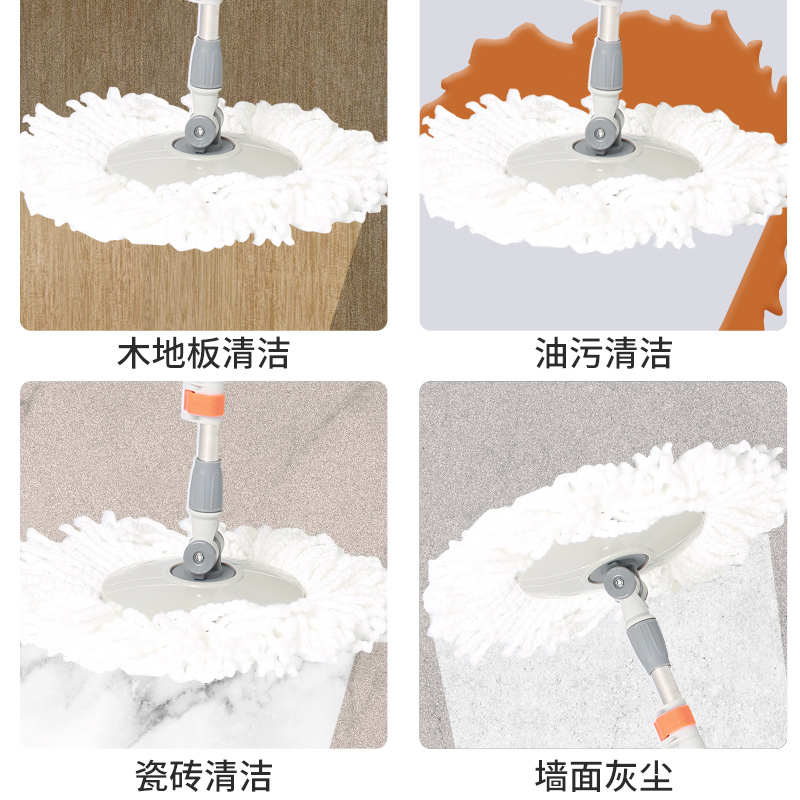 木地板清洁

油污清洁

瓷砖清洁

墙面灰尘