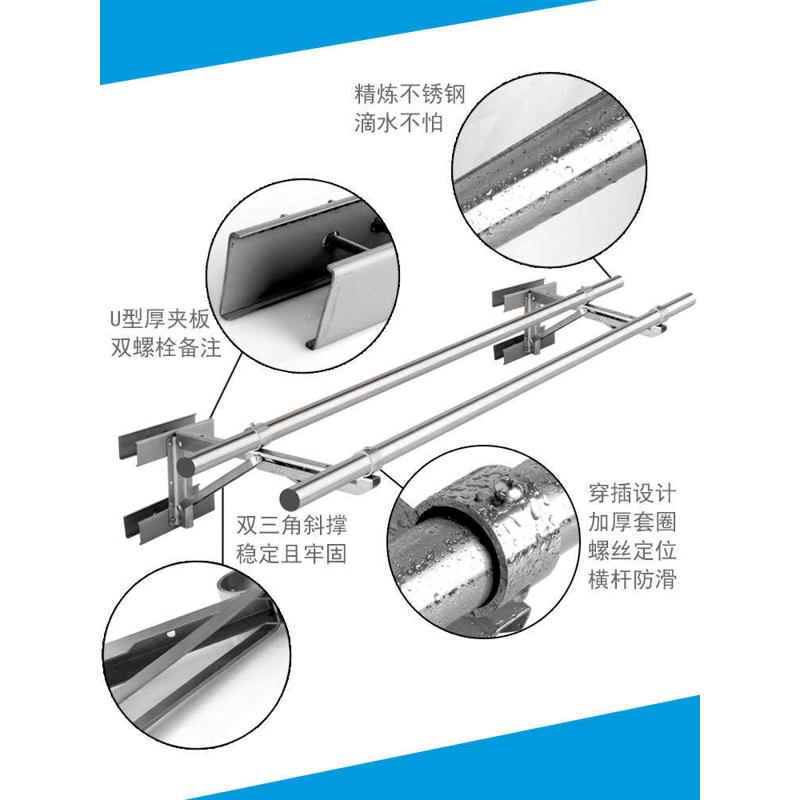 精炼不锈钢
滴水不怕

U型厚夹板
双螺栓备注

双三角斜撑
稳定且牢固

穿插设计
加厚套圈
螺丝定位
横杆防滑