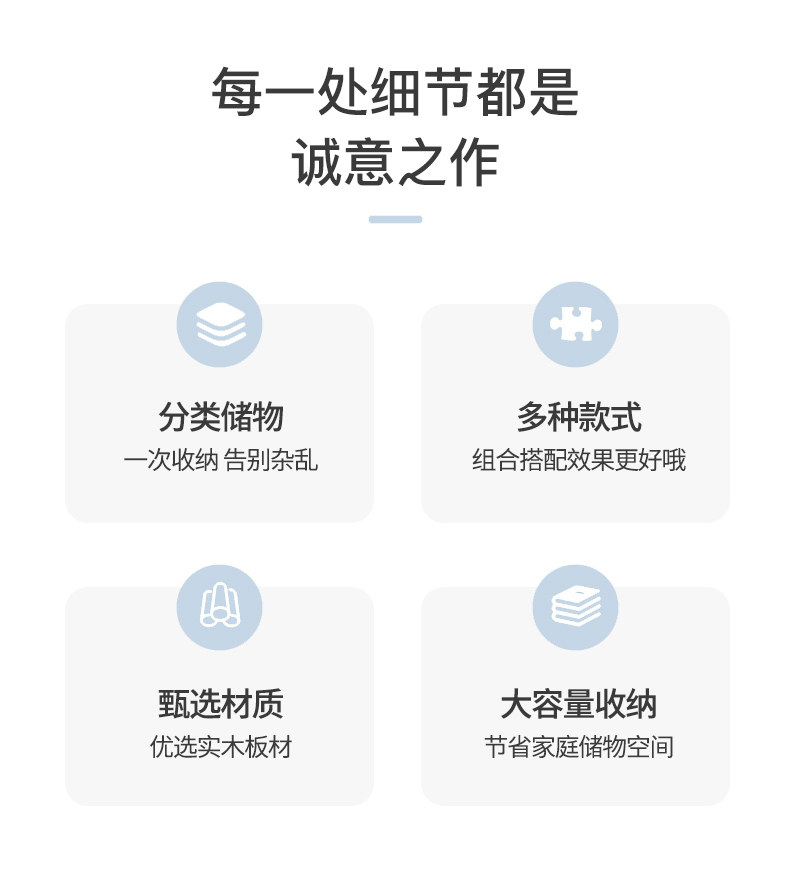 每一处细节都是
诚意之作

分类储物
一次收纳 告别杂乱

多种款式
组合搭配效果更好哦

甄选材质
优选实木板材

大容量收纳
节省家庭储物空间