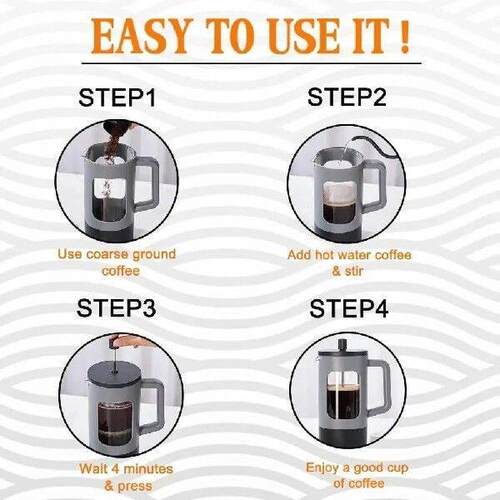 EASY TO USE IT !

STEP1

Use coarse ground coffee

STEP2

Add hot water coffee & stir

STEP3

Wait 4 minutes & press

STEP4

Enjoy a good cup of coffee