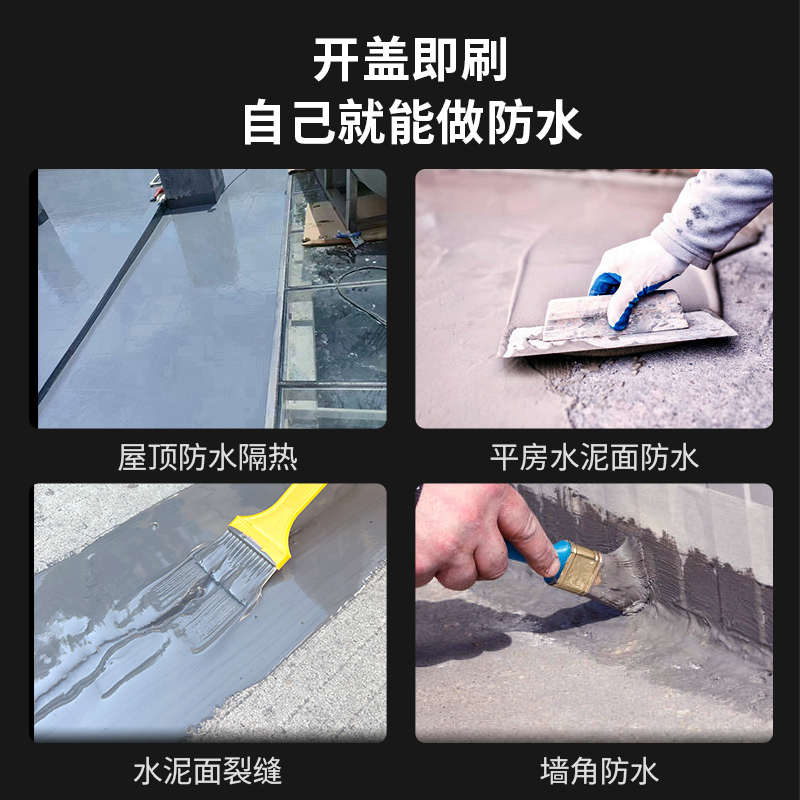 开盖即刷
自己就能做防水

屋顶防水隔热

平房水泥面防水

水泥面裂缝

墙角防水