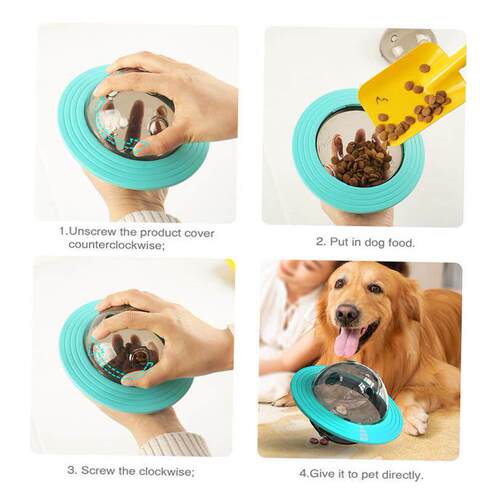 1.Unscrew the product cover counterclockwise;

2. Put in dog food.

3. Screw the clockwise;

4.Give it to pet directly.