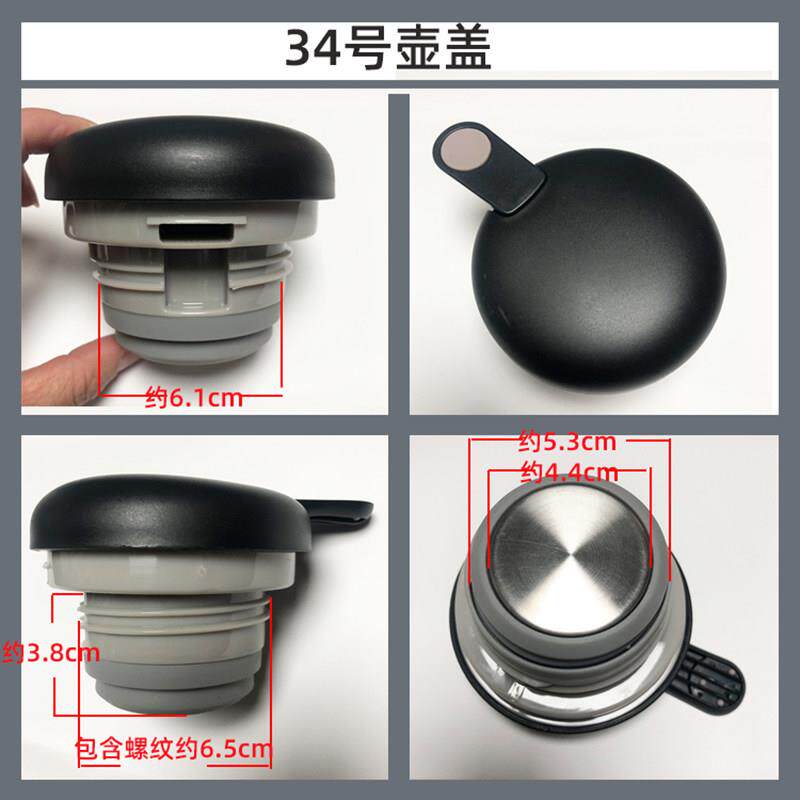 34号壶盖

约6.1cm

约5.3cm
约4.4cm

约3.8cm

包含螺纹约6.5cm