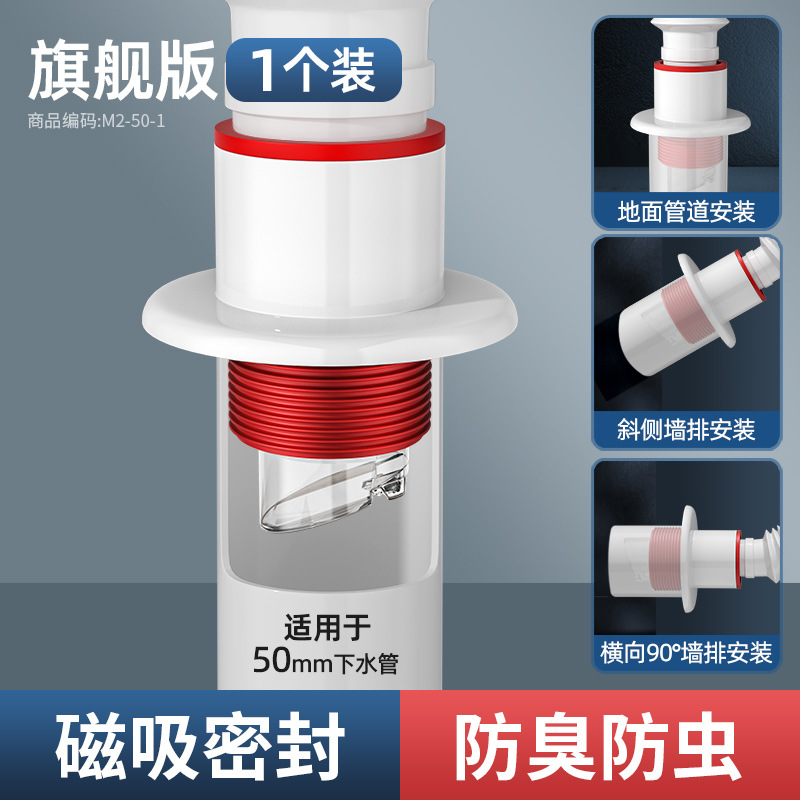 旗舰版 1个装
商品编码:M2-50-1

地面管道安装

斜侧墙排安装

横向90°墙排安装

适用于
50mm下水管

磁吸密封

防臭防虫