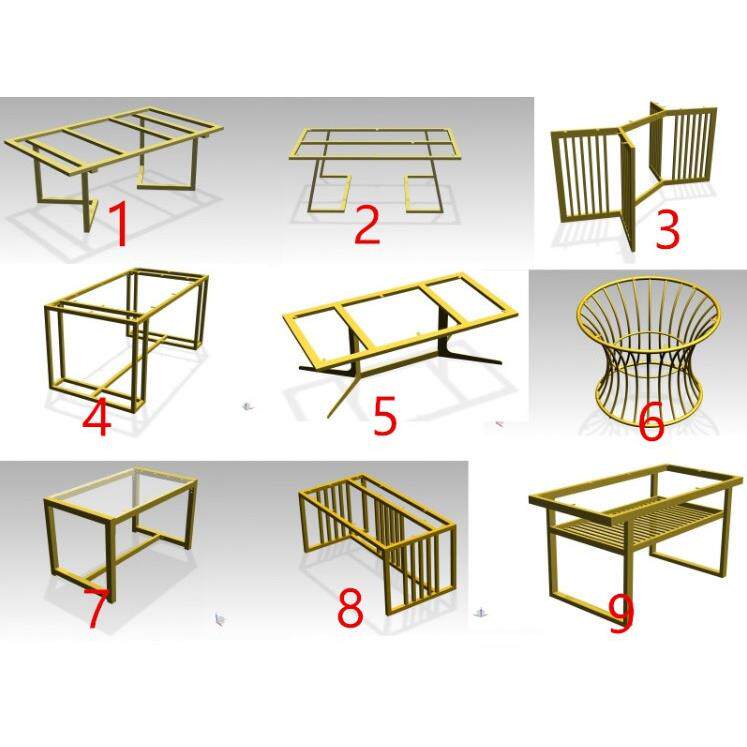 1
2
3
4
5
6
7
8
9