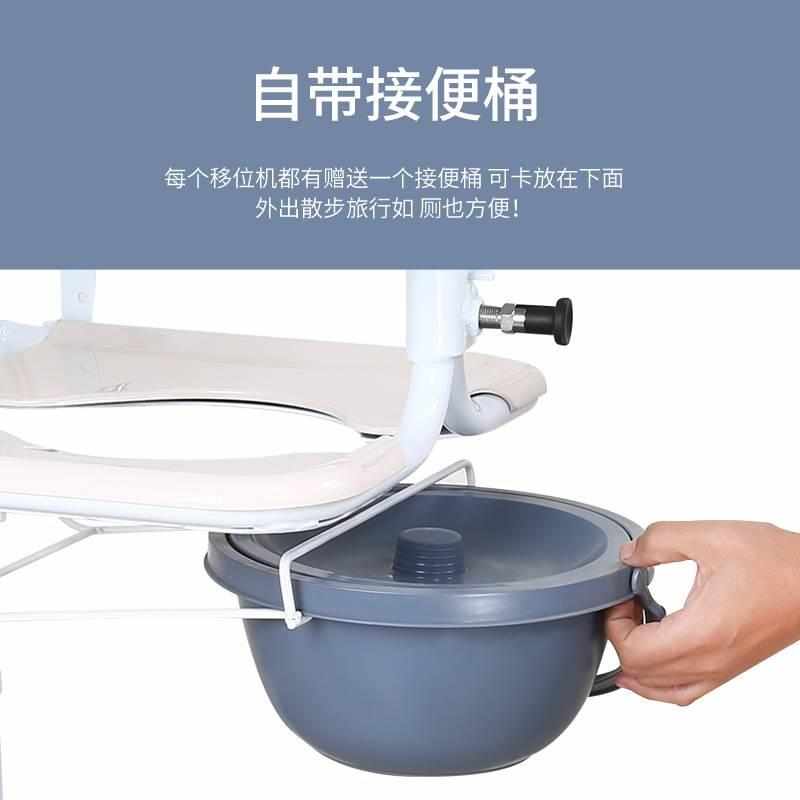 自带接便桶

每个移位机都有赠送一个接便桶 可卡放在下面
外出散步旅行如 厕也方便!