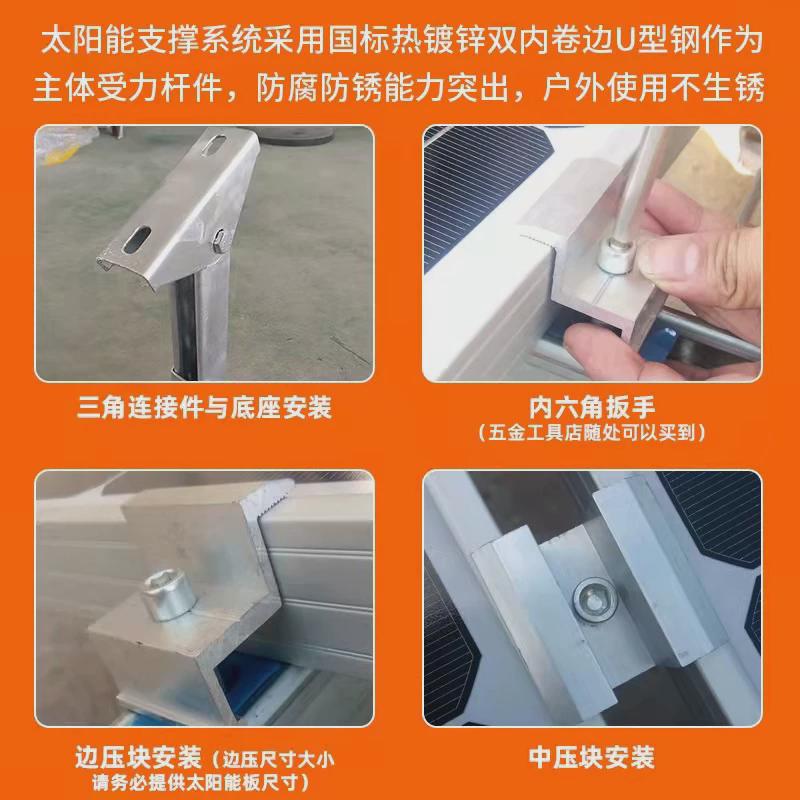 太阳能支撑系统采用国标热镀锌双内卷边U型钢作为主体受力杆件，防腐防锈能力突出，户外使用不生锈

三角连接件与底座安装

内六角扳手
（五金工具店随处可以买到）

边压块安装（边压尺寸大小请务必提供太阳能板尺寸）

中压块安装