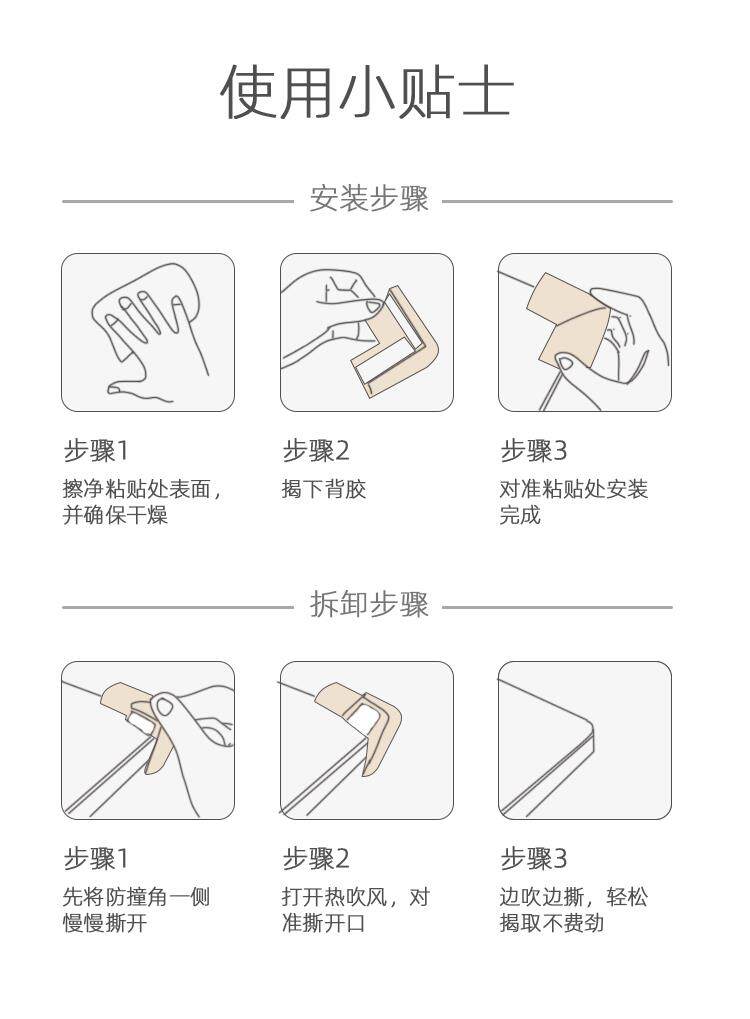 使用小贴士

安装步骤

步骤1
擦净粘贴处表面，并确保干燥

步骤2
揭下背胶

步骤3
对准粘贴处安装完成

拆卸步骤

步骤1
先将防撞角一侧慢慢撕开

步骤2
打开热吹风，对准撕开口

步骤3
边吹边撕，轻松揭取不费劲