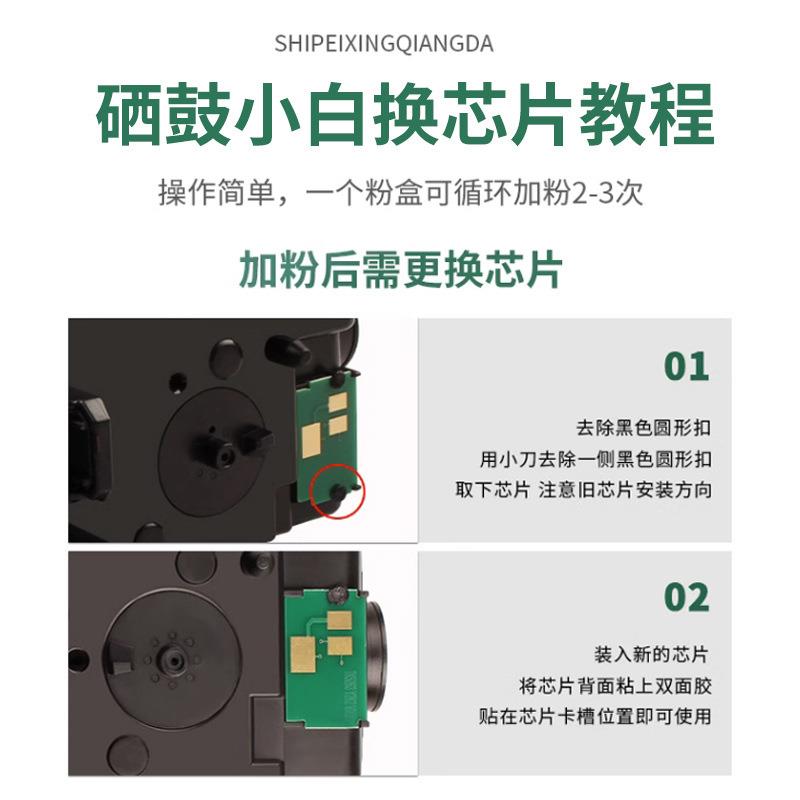 SHIPEIXINGQIANGDA

硒鼓小白换芯片教程

操作简单，一个粉盒可循环加粉2-3次

加粉后需更换芯片

01

去除黑色圆形扣
用小刀去除一侧黑色圆形扣
取下芯片 注意旧芯片安装方向

02

装入新的芯片
将芯片背面粘上双面胶
贴在芯片卡槽位置即可使用