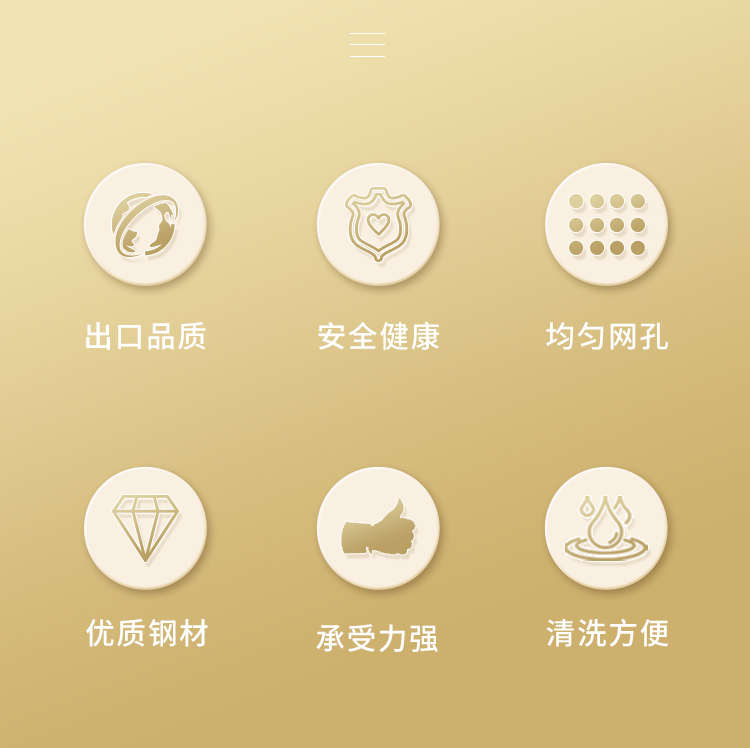 出口品质 安全健康 均匀网孔

优质钢材 承受力强 清洗方便