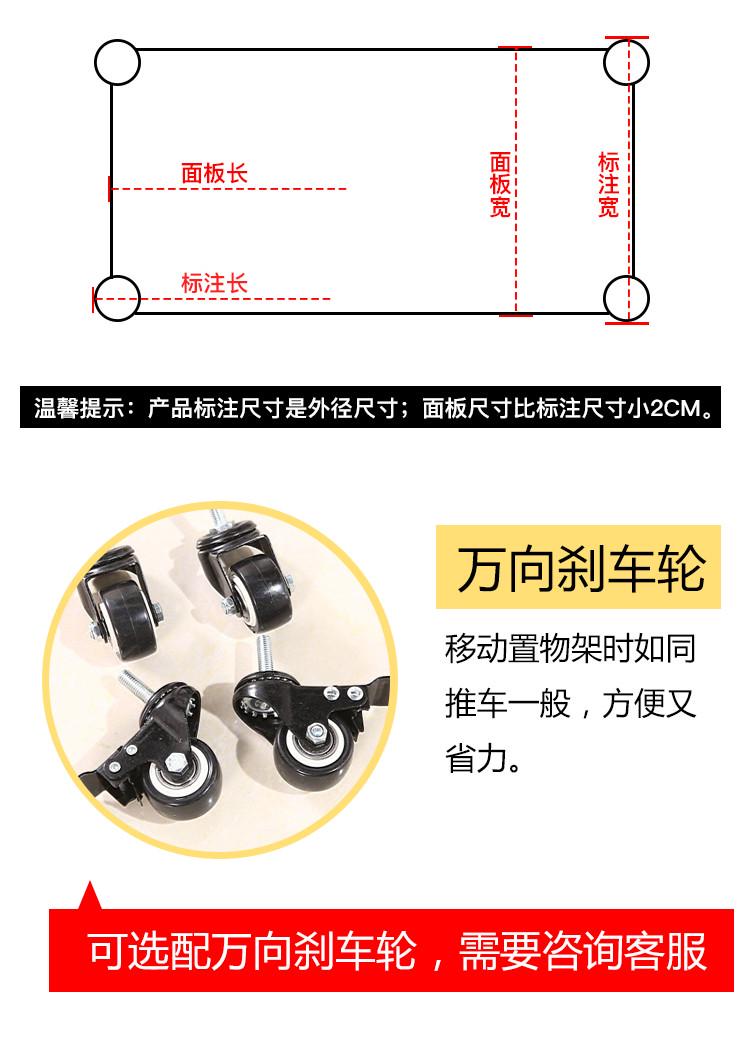 面板长

标注长

面板宽

标注宽

温馨提示：产品标注尺寸是外径尺寸；面板尺寸比标注尺寸小2CM。

万向刹车轮

移动置物架时如同推车一般，方便又省力。

可选配万向刹车轮，需要咨询客服