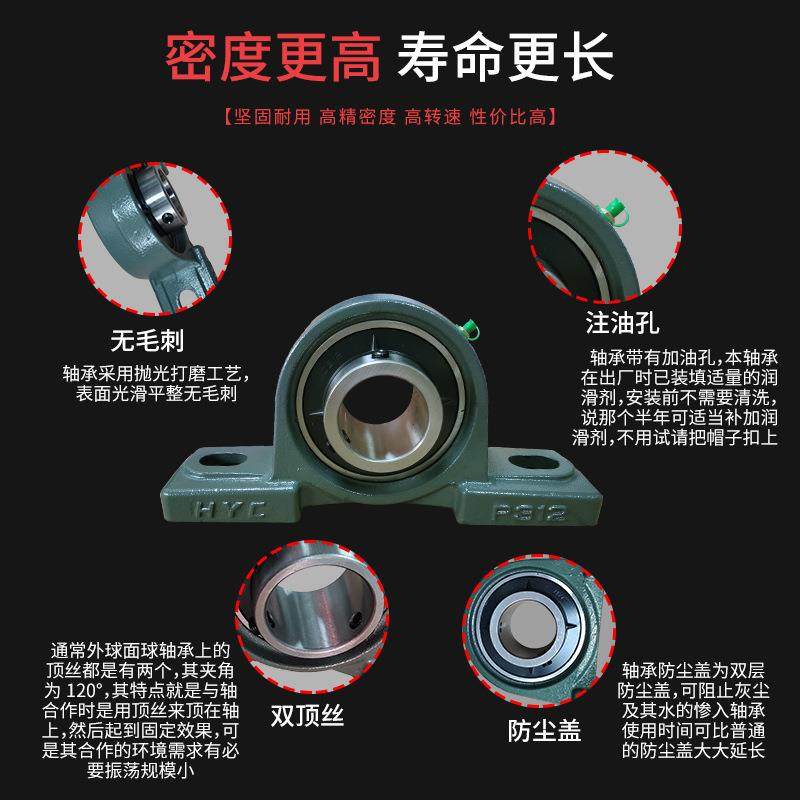 密度更高 寿命更长

【坚固耐用 高精密度 高转速 性价比高】

无毛刺

轴承采用抛光打磨工艺，表面光滑平整无毛刺

注油孔

轴承带有加油孔,本轴承在出厂时已装填适量的润滑剂,安装前不需要清洗,说那个半年可适当补加润滑剂,不用试请把帽子扣上

HYC

P312

通常外球面球轴承上的顶丝都是有两个,其夹角为 120°,其特点就是与轴合作时是用顶丝来顶在轴上,然后起到固定效果,可是其合作的环境需求有必要振荡规模小

双顶丝

防尘盖

轴承防尘盖为双层防尘盖,可阻止灰尘及其水的惨入轴承使用时间可比普通的防尘盖大大延长