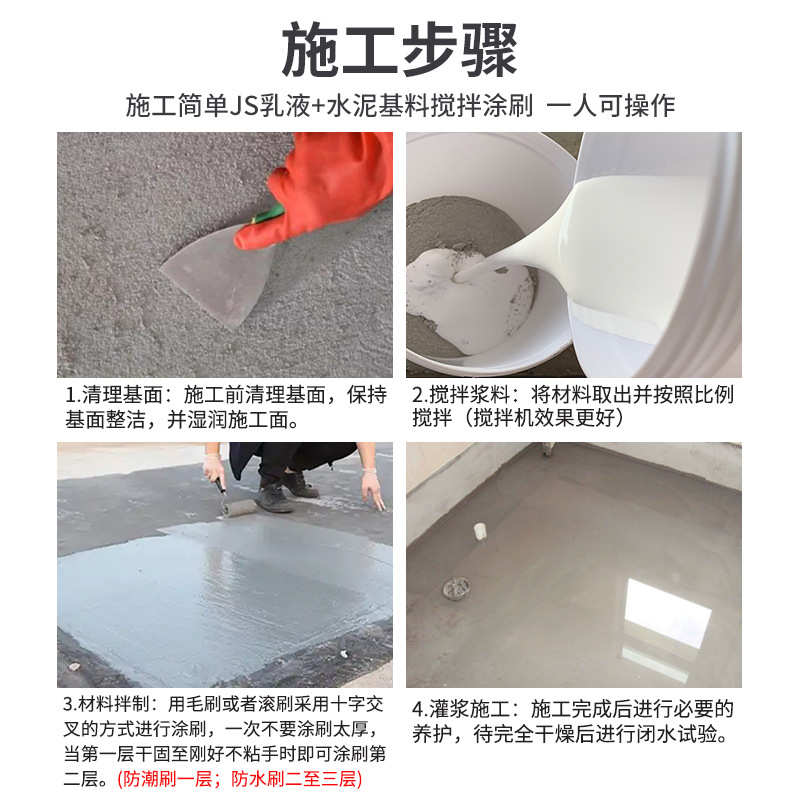 施工步骤

施工简单JS乳液+水泥基料搅拌涂刷 一人可操作

1.清理基面：施工前清理基面，保持基面整洁，并湿润施工面。

2.搅拌浆料：将材料取出并按照比例搅拌（搅拌机效果更好）

3.材料拌制：用毛刷或者滚刷采用十字交叉的方式进行涂刷，一次不要涂刷太厚，当第一层干固至刚好不粘手时即可涂刷第二层。(防潮刷一层；防水刷二至三层)

4.灌浆施工：施工完成后进行必要的养护，待完全干燥后进行闭水试验。