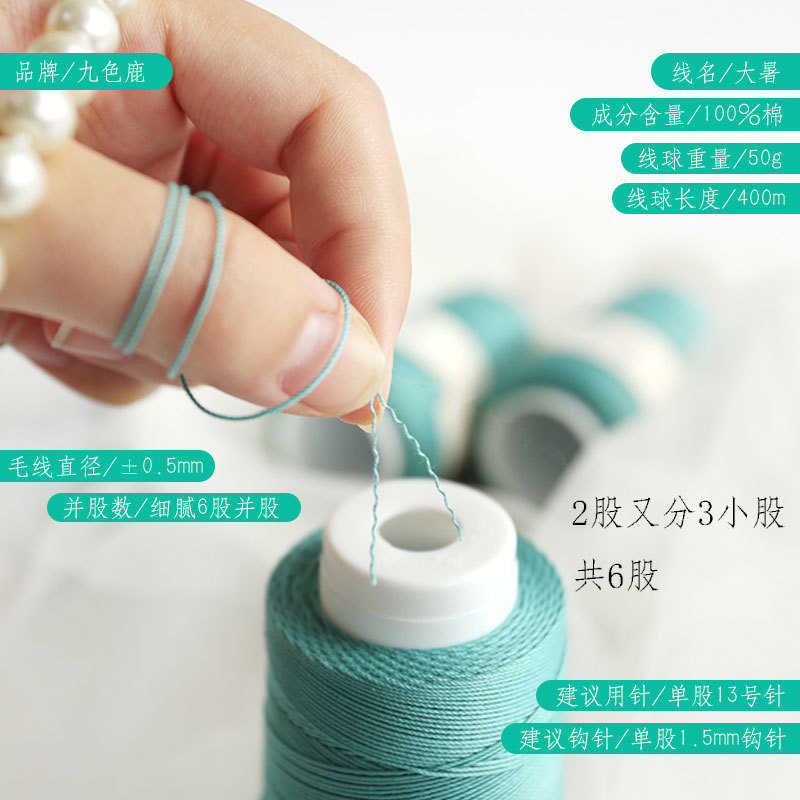 品牌/九色鹿

线名/大暑

成分含量/100%棉

线球重量/50g

线球长度/400m

毛线直径/±0.5mm

并股数/细腻6股并股

2股又分3小股
共6股

建议用针/单股13号针

建议钩针/单股1.5mm钩针