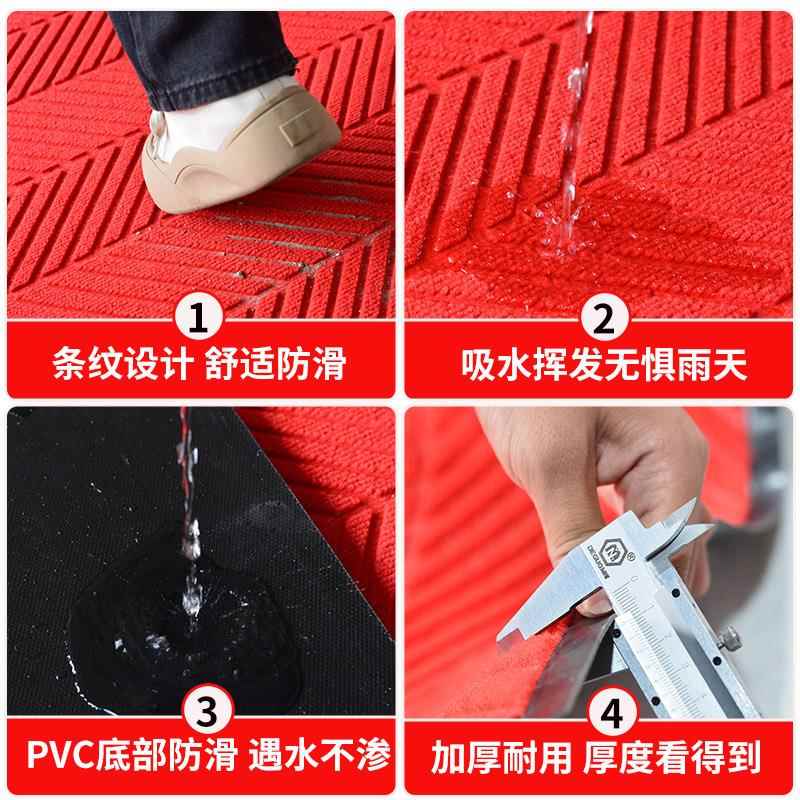 1
条纹设计 舒适防滑

2
吸水挥发无惧雨天

3
PVC底部防滑 遇水不渗

4
加厚耐用 厚度看得到