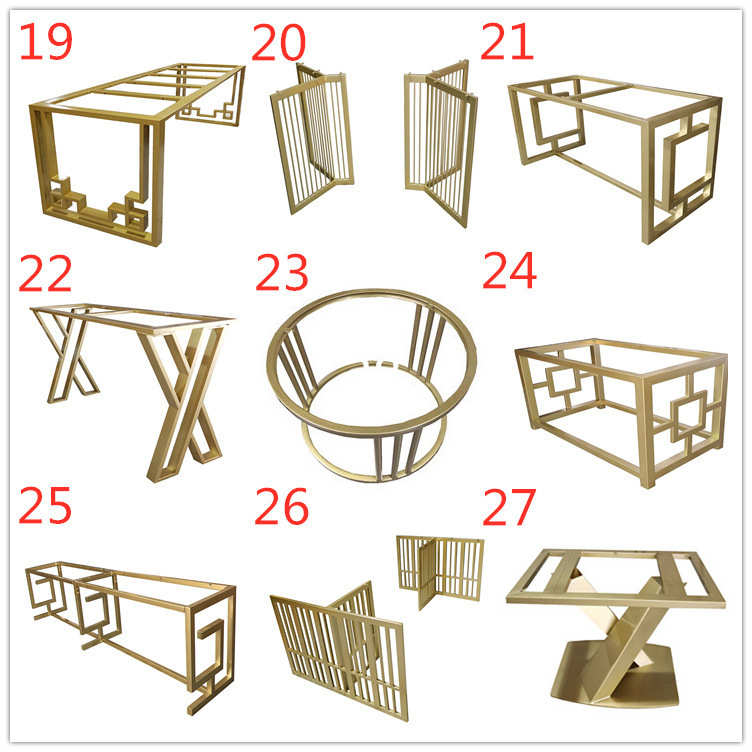 19
20
21
22
23
24
25
26
27